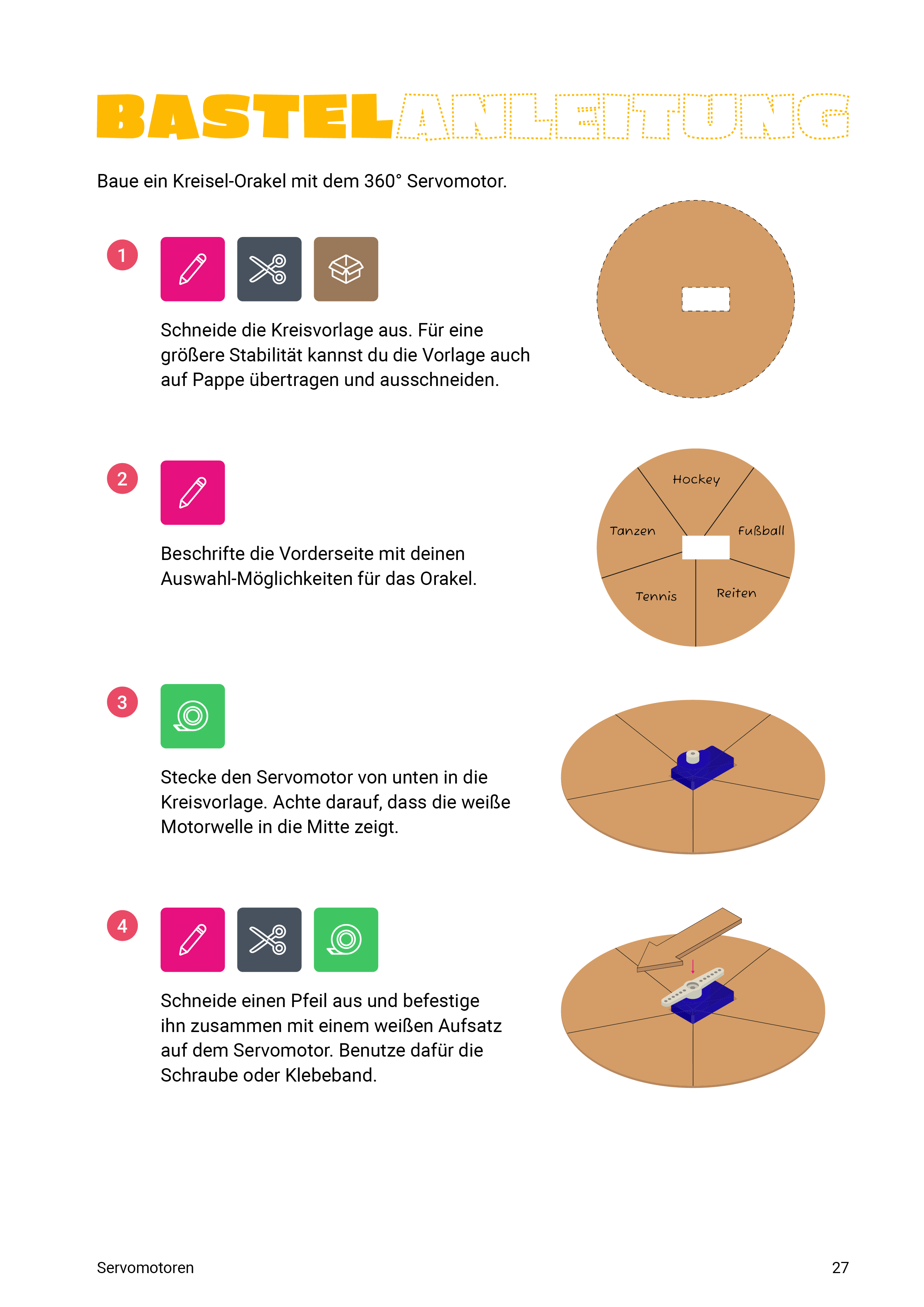 BASTELANLEITUNG

Baue ein Kreisel-Orakel mit dem 360° Servomotor.

1

Schneide die Kreisvorlage aus. Für eine größere Stabilität kannst du die Vorlage auch auf Pappe übertragen und ausschneiden.

2

Beschrifte die Vorderseite mit deinen Auswahl-Möglichkeiten für das Orakel.

Hockey
Tanzen
Fußball
Tennis
Reiten

3

Stecke den Servomotor von unten in die Kreisvorlage. Achte darauf, dass die weiße Motorwelle in die Mitte zeigt.

4

Schneide einen Pfeil aus und befestige ihn zusammen mit einem weißen Aufsatz auf dem Servomotor. Benutze dafür die Schraube oder Klebeband.

Servomotoren

27