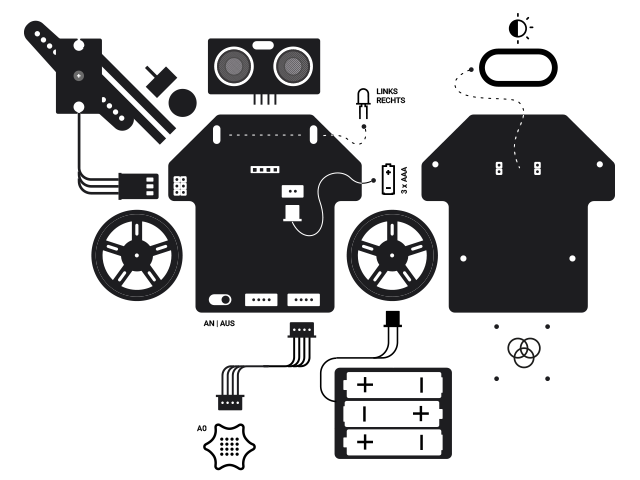 LINKS
RECHTS

3 x AAA

AN | AUS

A0